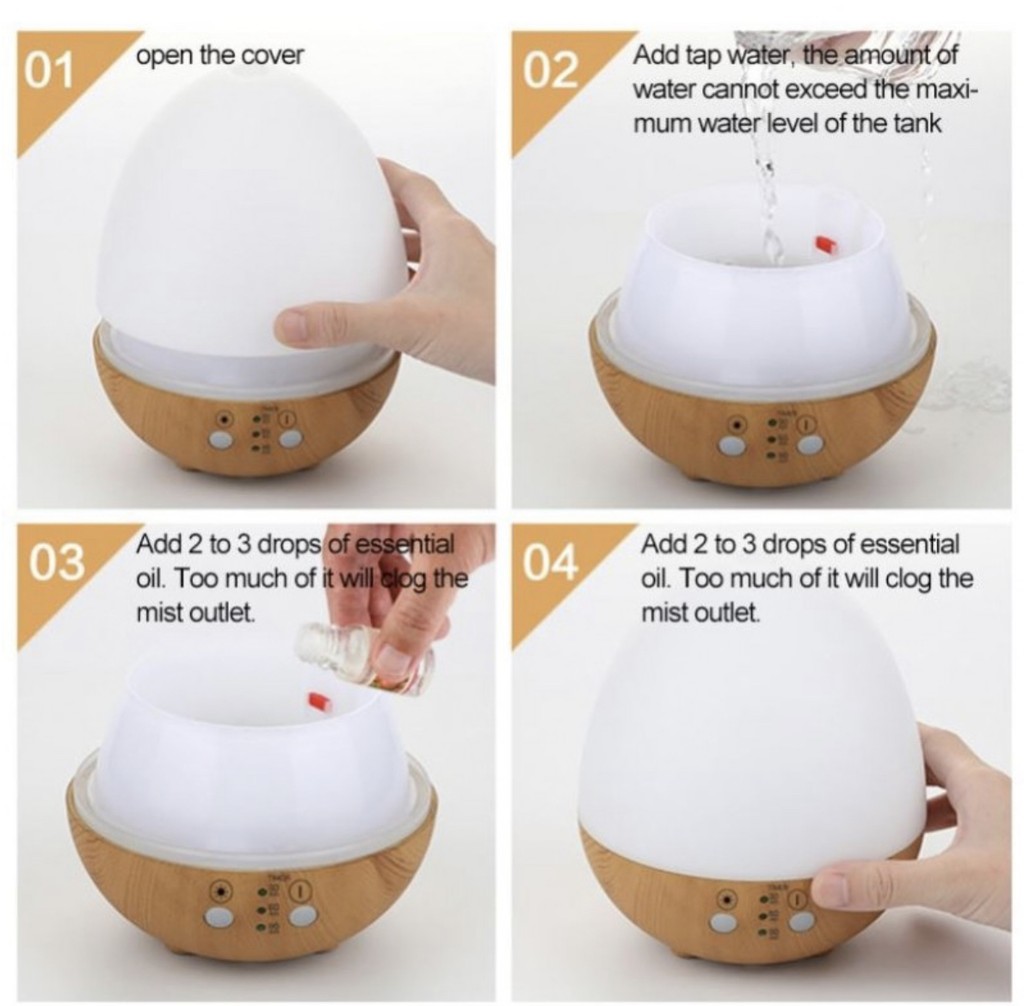 01 open the cover

02 Add tap water, the amount of water cannot exceed the maximum water level of the tank

03 Add 2 to 3 drops of essential oil. Too much of it will clog the mist outlet.

04 Add 2 to 3 drops of essential oil. Too much of it will clog the mist outlet.