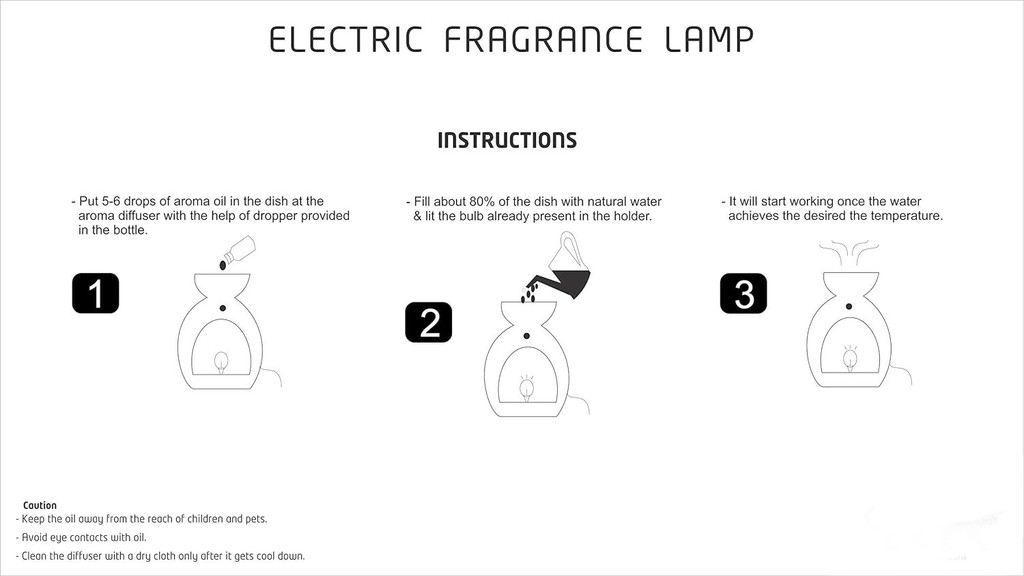 ELECTRIC FRAGRANCE LAMP

INSTRUCTIONS

- Put 5-6 drops of aroma oil in the dish at the aroma diffuser with the help of dropper provided in the bottle.

1

- Fill about 80% of the dish with natural water & lit the bulb already present in the holder.

2

- It will start working once the water achieves the desired the temperature.

3

Caution
- Keep the oil away from the reach of children and pets.
- Avoid eye contacts with oil.
- Clean the diffuser with a dry cloth only after it gets cool down.